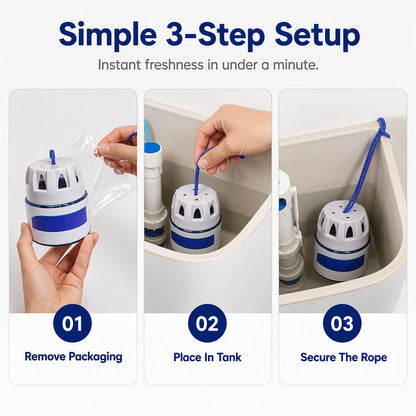 Simple 3-Step Setup

Instant freshness in under a minute.

01

Remove Packaging

02

Place In Tank

03

Secure The Rope