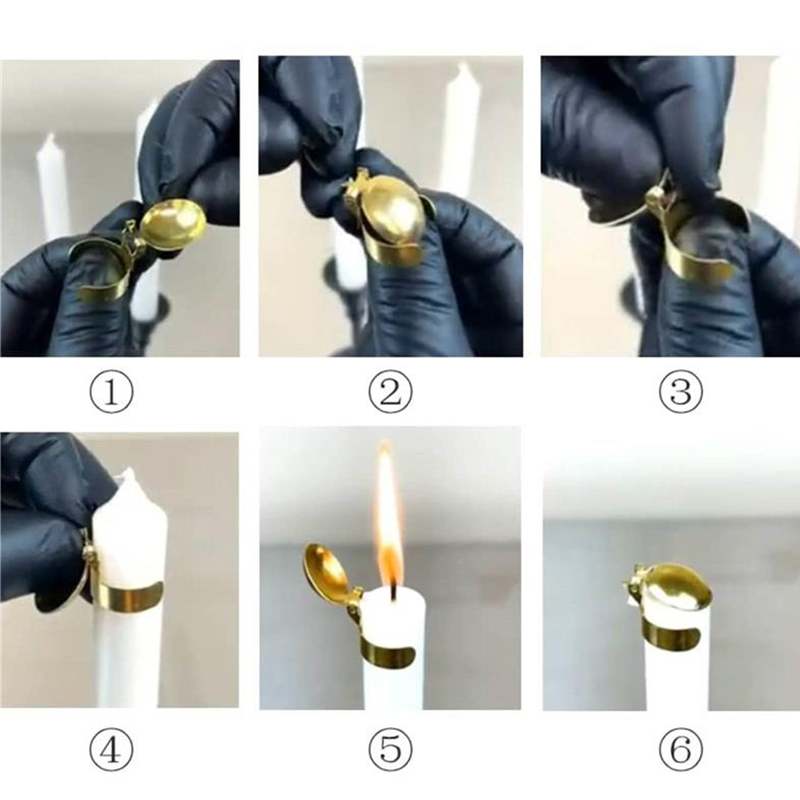 ①

②

③

④

⑤

⑥