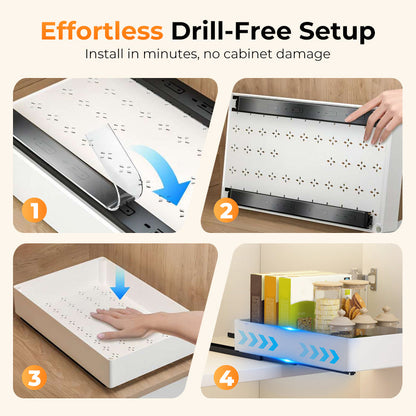 Effortless Drill-Free Setup
Install in minutes, no cabinet damage

1

2

3

4